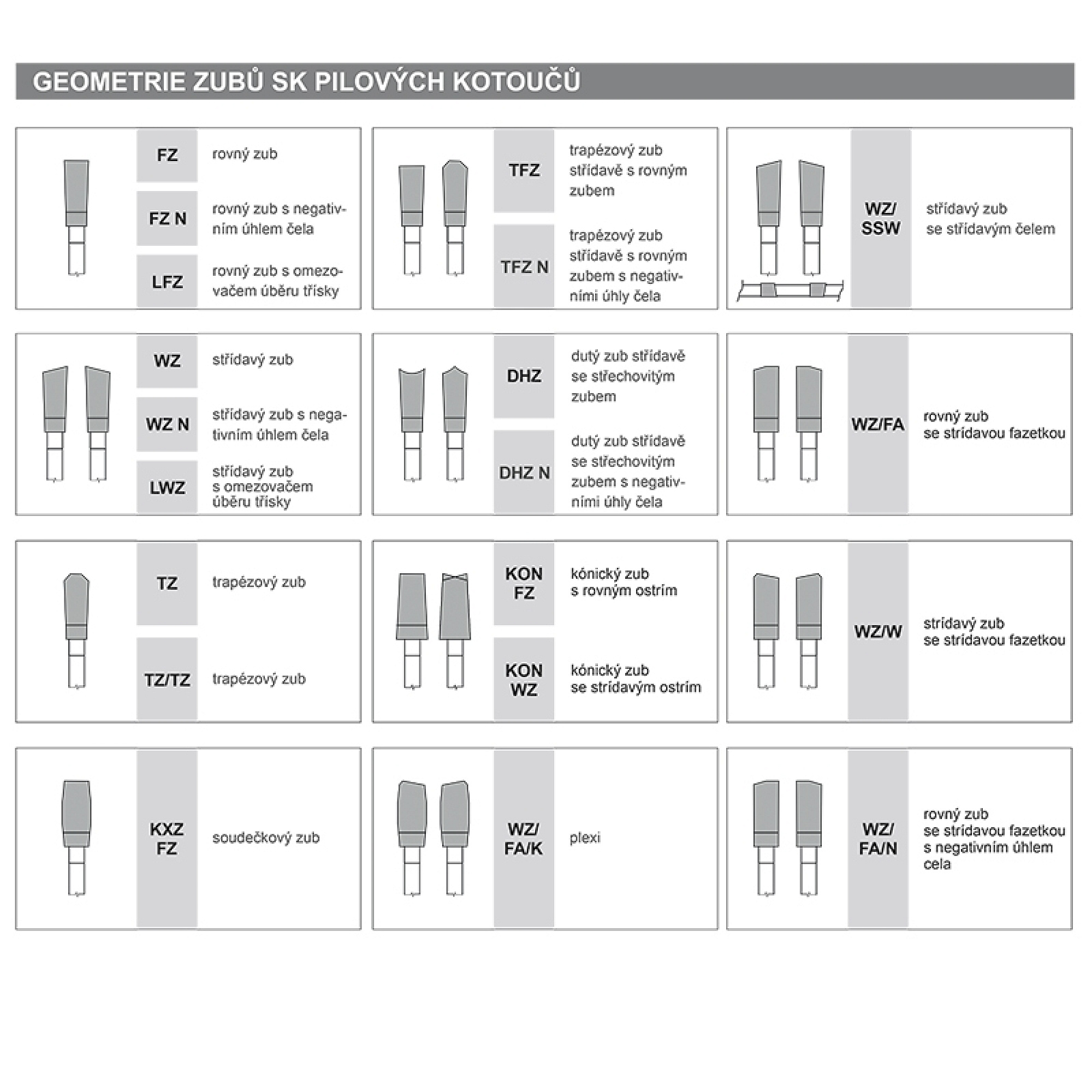 GEOMETRIE ZUBŮ SK PILOVÝCH KOTOUČŮ

FZ rovný zub

FZ N rovný zub s negativním úhlem čela

LFZ rovný zub s omezovačem úběru třísky

TFZ trapézový zub střídavě s rovným zubem

TFZ N trapézový zub střídavě s rovným zubem s negativními úhly čela

WZ/ SSW střídavý zub se střídavým čelem

WZ střídavý zub

WZ N střídavý zub s negativním úhlem čela

LWZ střídavý zub s omezovačem úběru třísky

DHZ dutý zub střídavě se střechovitým zubem

DHZ N dutý zub střídavě se střechovitým zubem s negativními úhly čela

WZ/FA rovný zub se strídavou fazetkou

TZ trapézový zub

TZ/TZ trapézový zub

KON FZ kónický zub s rovným ostrím

KON WZ kónický zub se strídavým ostrím

WZ/W strídavý zub se strídavou fazetkou

KXZ FZ soudečkový zub

WZ/ FA/K plexi

WZ/ FA/N rovný zub se strídavou fazetkou s negativním úhlem cela